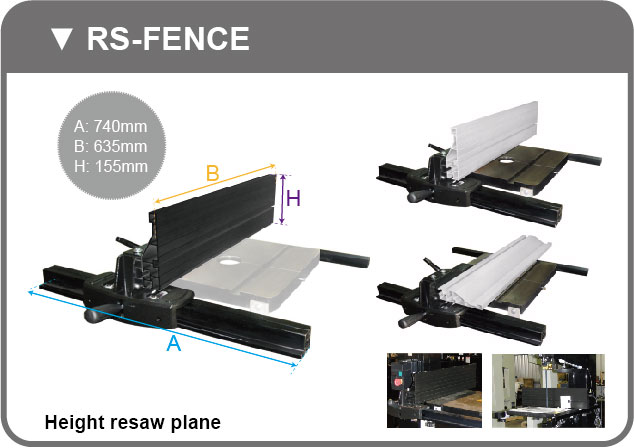 ▼ RS-FENCE

A: 740mm
B: 635mm
H: 155mm

B

H

A

Height resaw plane