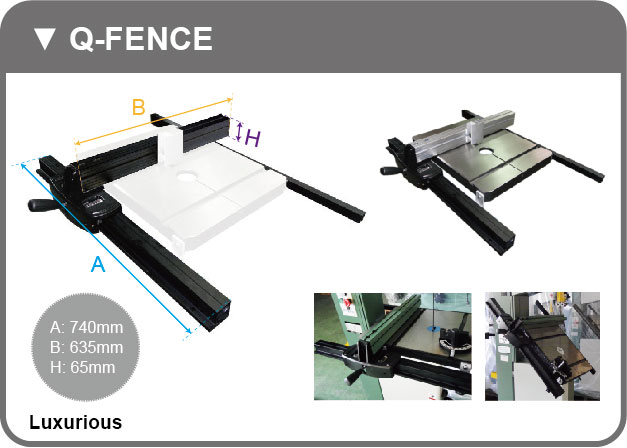 ▼ Q-FENCE

B

H

A

A: 740mm
B: 635mm
H: 65mm

Luxurious